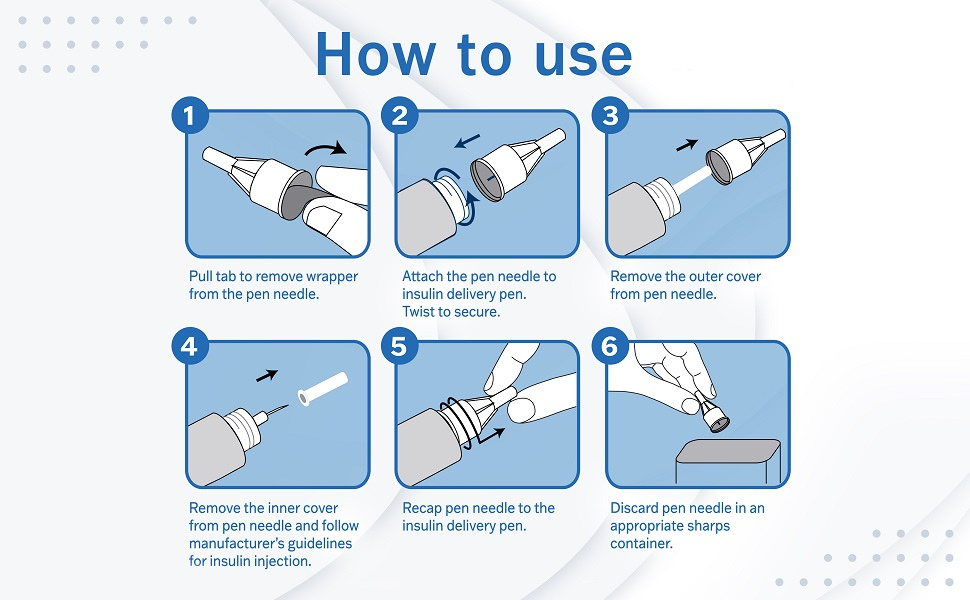 How to use

1

Pull tab to remove wrapper from the pen needle.

2

Attach the pen needle to insulin delivery pen. Twist to secure.

3

Remove the outer cover from pen needle.

4

Remove the inner cover from pen needle and follow manufacturer's guidelines for insulin injection.

5

Recap pen needle to the insulin delivery pen.

6

Discard pen needle in an appropriate sharps container.